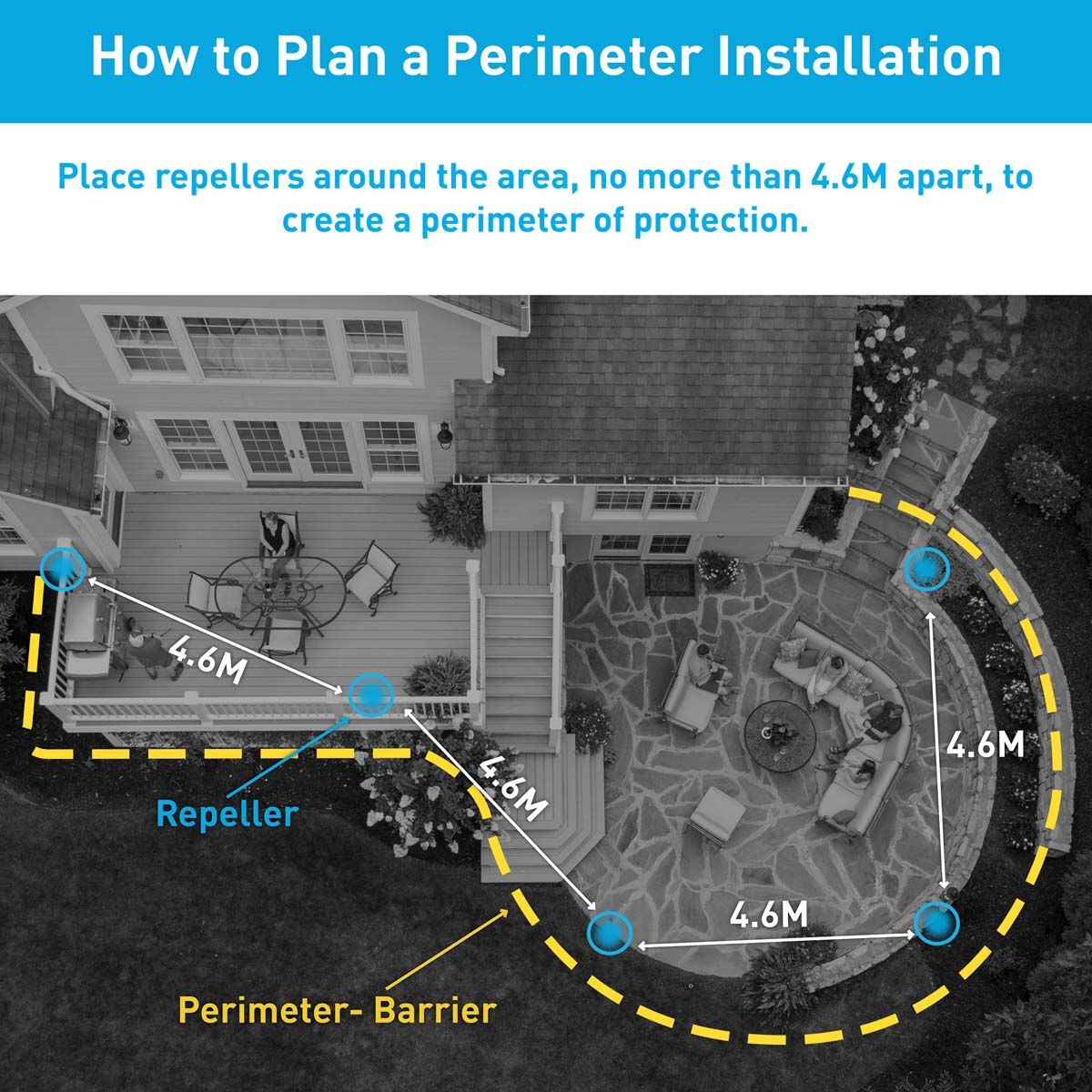 How to Plan a Perimeter Installation

Place repellers around the area, no more than 4.6M apart, to create a perimeter of protection.

4.6M

4.6M

4.6M

4.6M

Repeller

Perimeter- Barrier