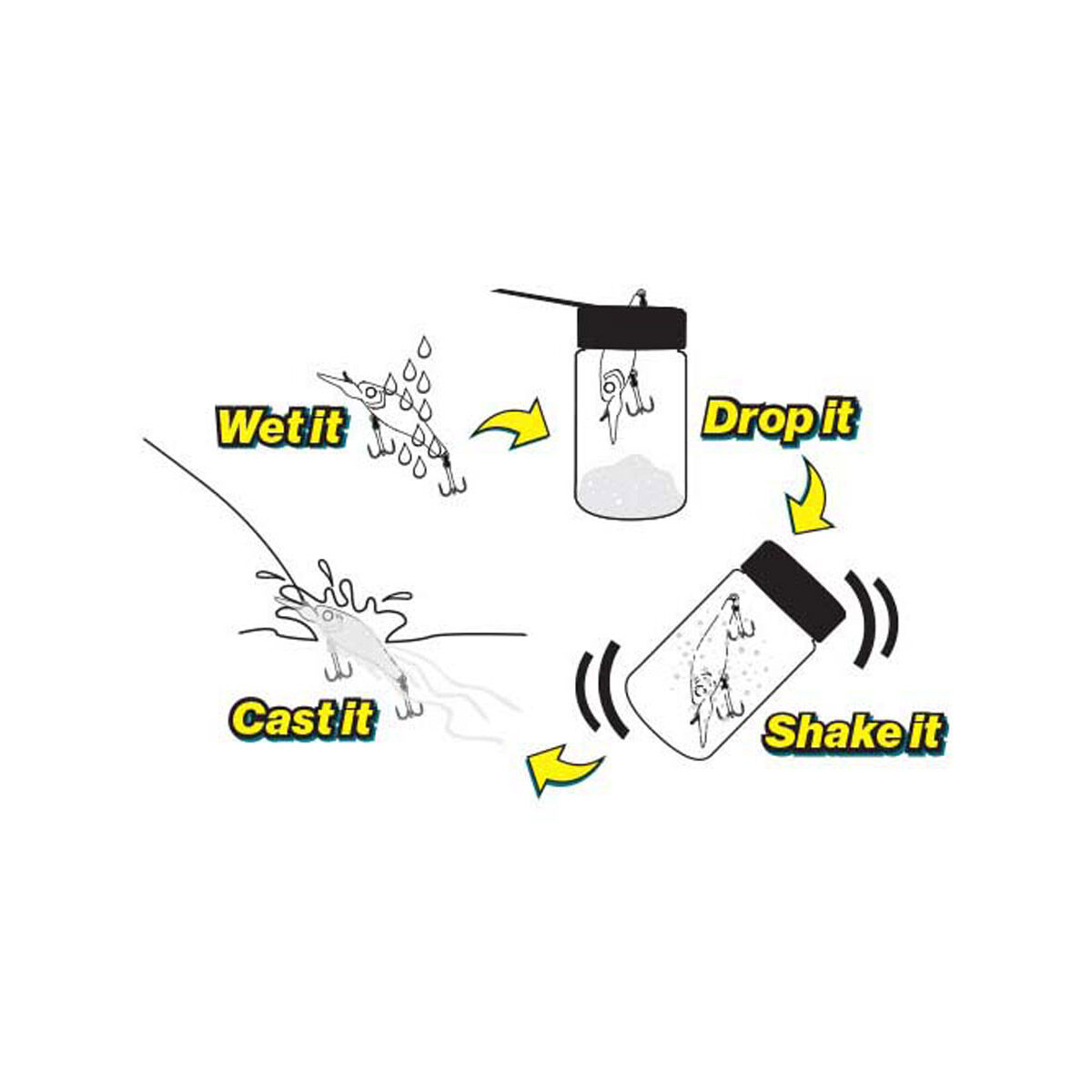 Wet it

Drop it

Shake it

Cast it