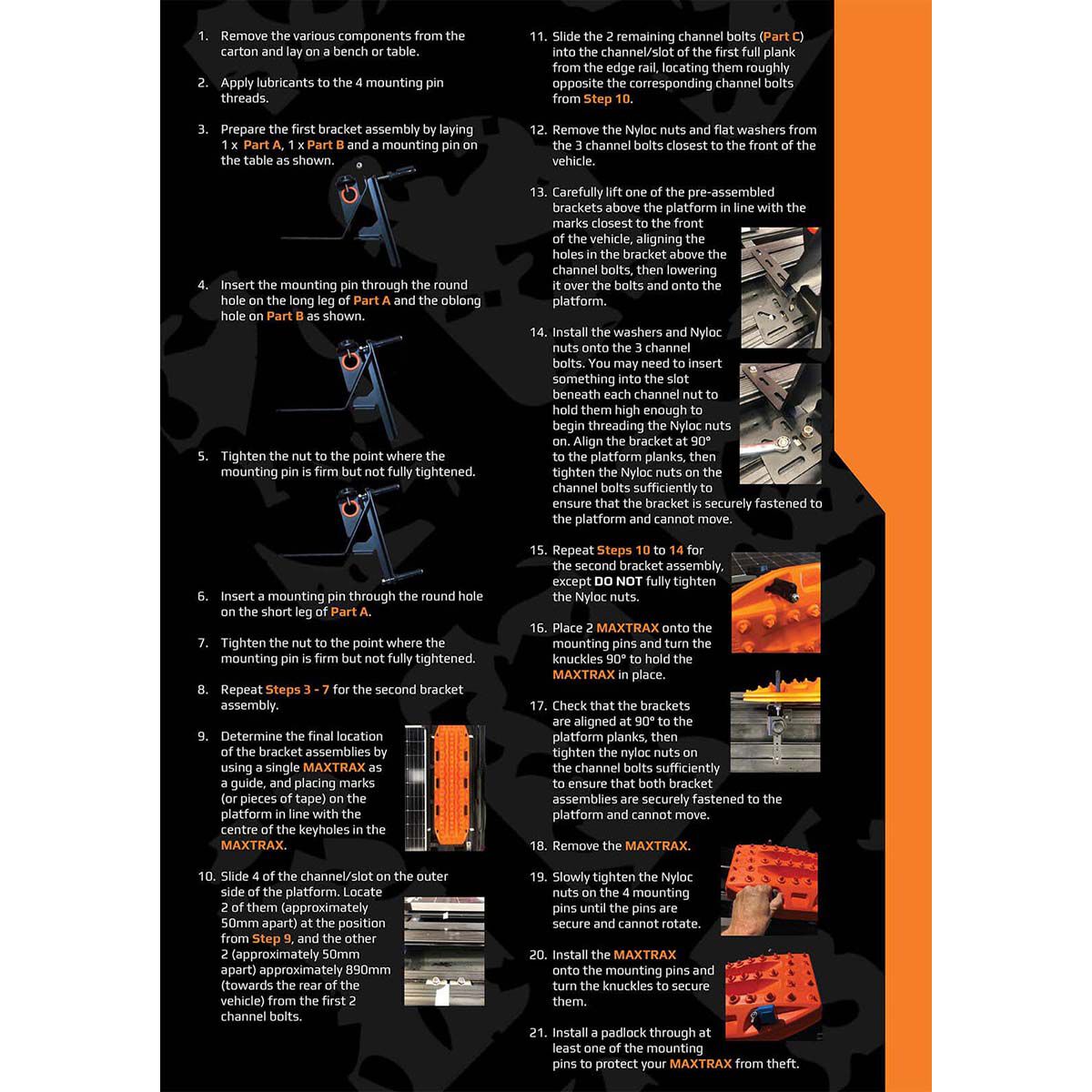 1. Remove the various components from the carton and lay on a bench or table.

2. Apply lubricants to the 4 mounting pin threads.

3. Prepare the first bracket assembly by laying 1 x Part A, 1 x Part B and a mounting pin on the table as shown.

4. Insert the mounting pin through the round hole on the long leg of Part A and the oblong hole on Part B as shown.

5. Tighten the nut to the point where the mounting pin is firm but not fully tightened.

6. Insert a mounting pin through the round hole on the short leg of Part A.

7. Tighten the nut to the point where the mounting pin is firm but not fully tightened.

8. Repeat Steps 3 - 7 for the second bracket assembly.

9. Determine the final location of the bracket assemblies by using a single MAXTRAX as a guide, and placing marks (or pieces of tape) on the platform in line with the centre of the keyholes in the MAXTRAX.

10. Slide 4 of the channel/slot on the outer side of the platform. Locate 2 of them (approximately 50mm apart) at the position from Step 9, and the other 2 (approximately 50mm apart) approximately 890mm (towards the rear of the vehicle) from the first 2 channel bolts.

11. Slide the 2 remaining channel bolts (Part C) into the channel/slot of the first full plank from the edge rail, locating them roughly opposite the corresponding channel bolts from Step 10.

12. Remove the Nyloc nuts and flat washers from the 3 channel bolts closest to the front of the vehicle.

13. Carefully lift one of the pre-assembled brackets above the platform in line with the marks closest to the front of the vehicle, aligning the holes in the bracket above the channel bolts, then lowering it over the bolts and onto the platform.

14. Install the washers and Nyloc nuts onto the 3 channel bolts. You may need to insert something into the slot beneath each channel nut to hold them high enough to begin threading the Nyloc nuts on. Align the bracket at 90° to the platform planks, then tighten the Nyloc nuts on the channel bolts sufficiently to ensure that the bracket is securely fastened to the platform and cannot move.

15. Repeat Steps 10 to 14 for the second bracket assembly, except DO NOT fully tighten the Nyloc nuts.

16. Place 2 MAXTRAX onto the mounting pins and turn the knuckles 90° to hold the MAXTRAX in place.

17. Check that the brackets are aligned at 90° to the platform planks, then tighten the nyloc nuts on the channel bolts sufficiently to ensure that both bracket assemblies are securely fastened to the platform and cannot move.

18. Remove the MAXTRAX.

19. Slowly tighten the Nyloc nuts on the 4 mounting pins until the pins are secure and cannot rotate.

20. Install the MAXTRAX onto the mounting pins and turn the knuckles to secure them.

21. Install a padlock through at least one of the mounting pins to protect your MAXTRAX from theft.