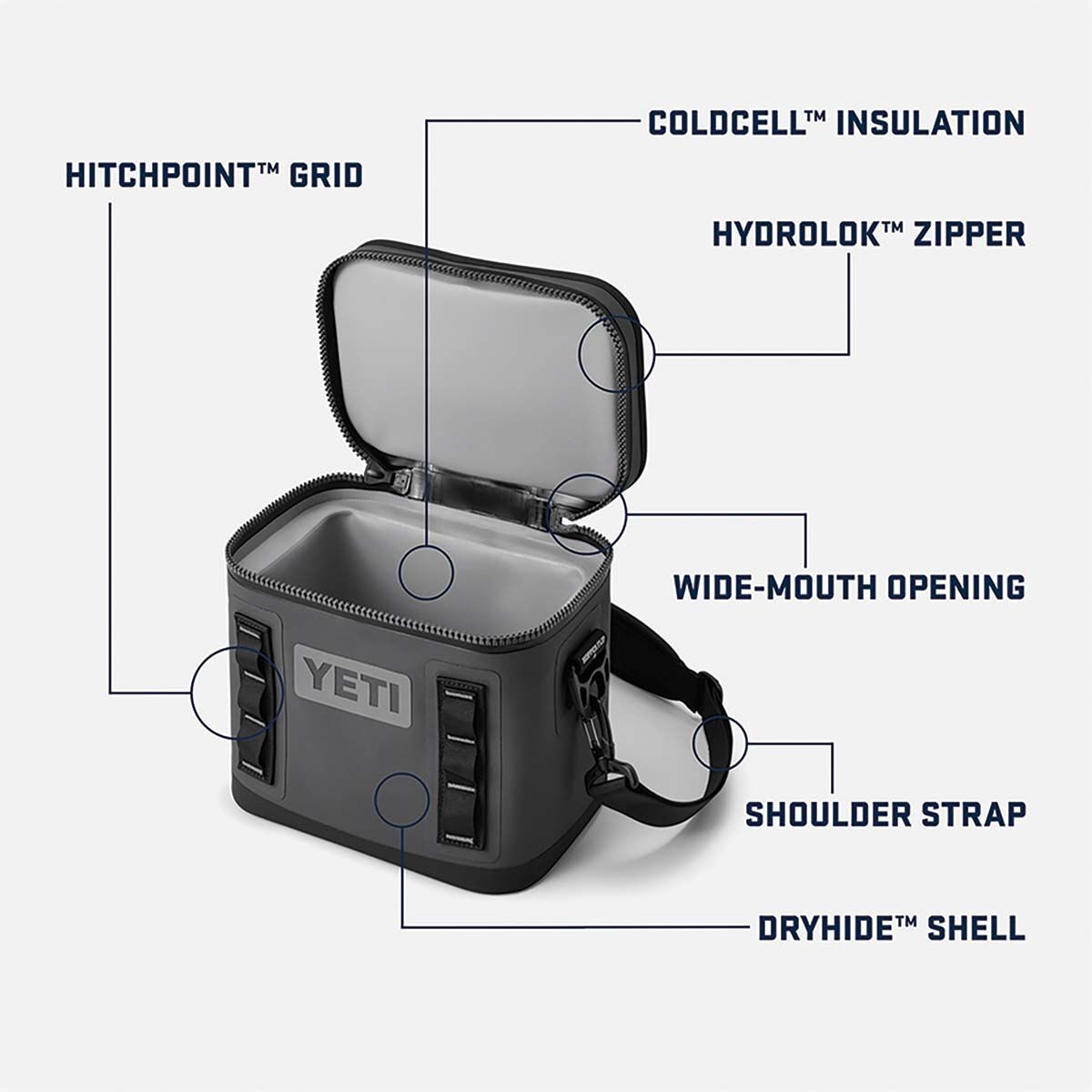 COLDCELL™ INSULATION

HITCHPOINT™ GRID

HYDROLOK™ ZIPPER

WIDE-MOUTH OPENING

YETI

SHOULDER STRAP

DRYHIDE™ SHELL