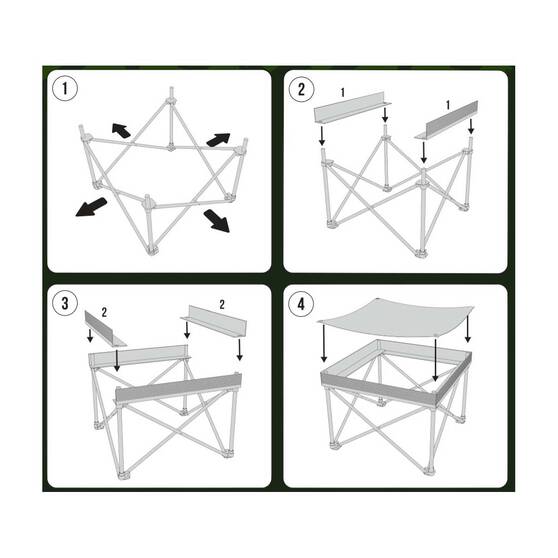 1

2

1

1

3

2

2

4